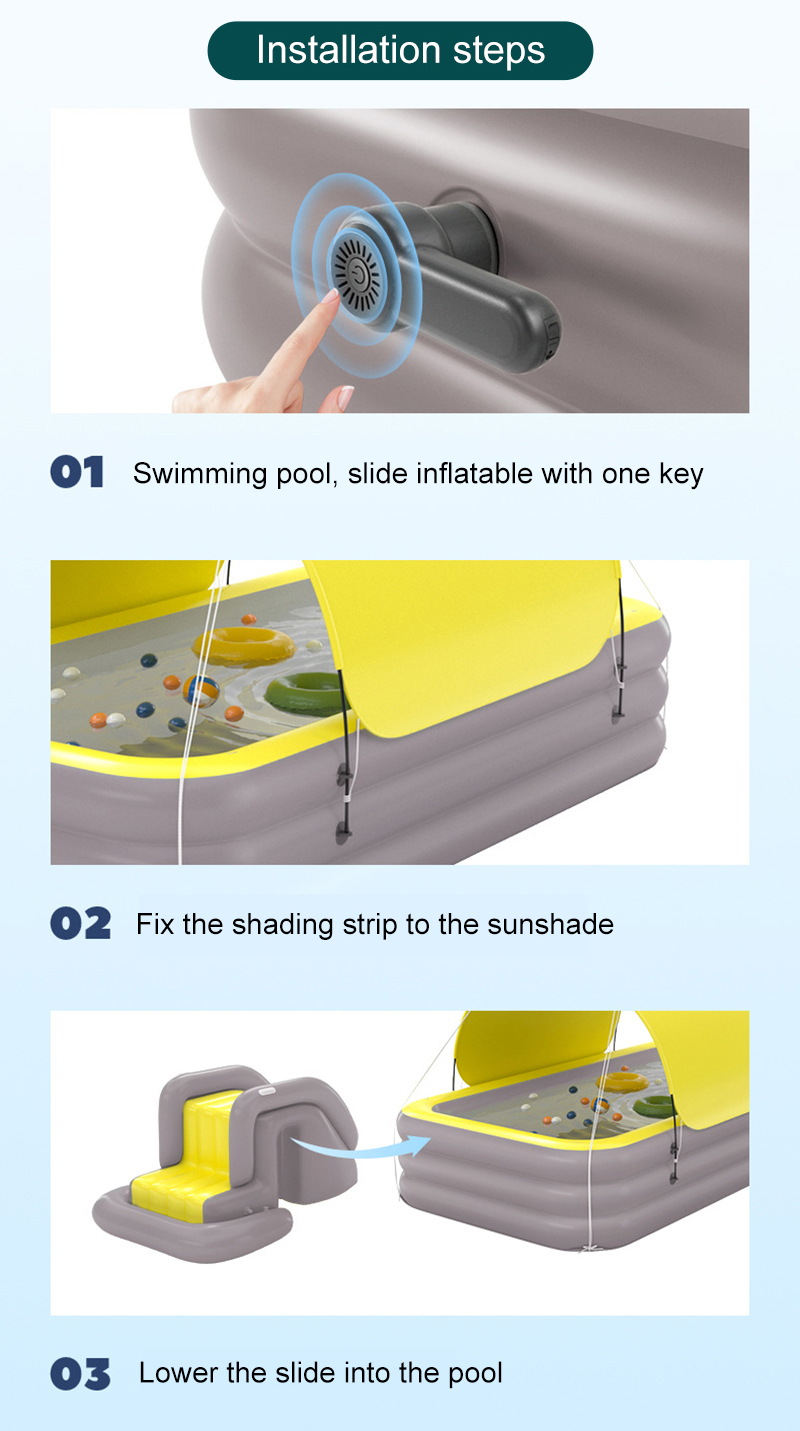 Installation steps

01 Swimming pool, slide inflatable with one key

02 Fix the shading strip to the sunshade

03 Lower the slide into the pool