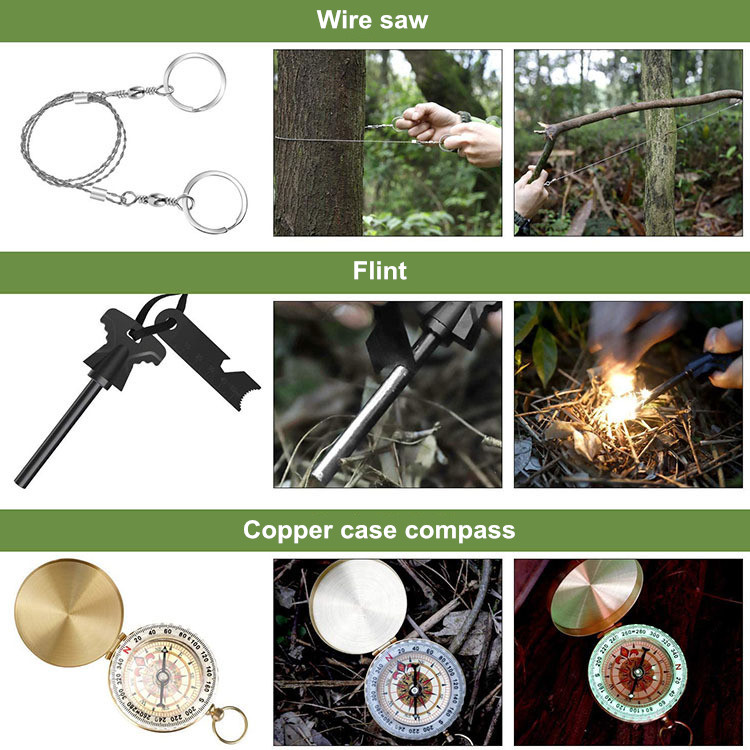 Wire saw

Flint

Copper case compass